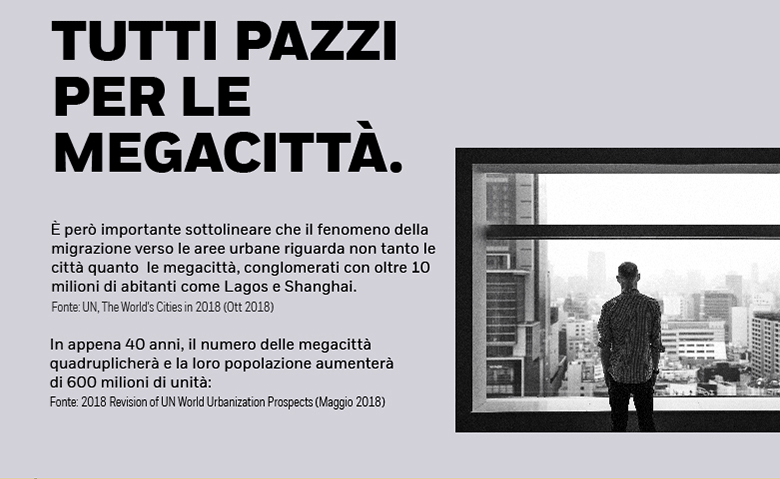 TUTTI PAZZI PER LE MEGACITTÀ.

È però importante sottolineare che il fenomeno della migrazione verso le aree urbane riguarda non tanto le città quanto le megacittà, conglomerati con oltre 10 milioni di abitanti come Lagos e Shanghai.
Fonte: UN, The World's Cities in 2018 (Ott 2018)

In appena 40 anni, il numero delle megacittà quadruplicherà e la loro popolazione aumenterà di 600 milioni di unità:
Fonte: 2018 Revision of UN World Urbanization Prospects (Maggio 2018)