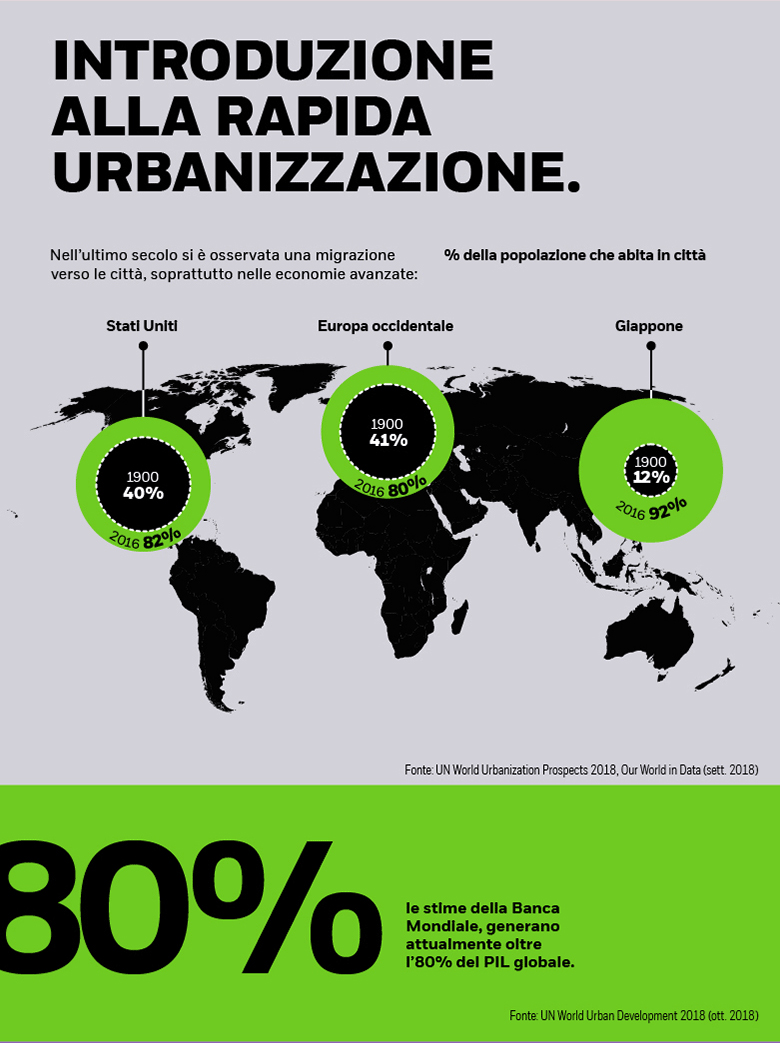 INTRODUZIONE ALLA RAPIDA URBANIZZAZIONE.

Nell'ultimo secolo si è osservata una migrazione verso le città, soprattutto nelle economie avanzate:

% della popolazione che abita in città

Stati Uniti

1900
40%
2016 82%

Europa occidentale

1900
41%
2016 80%

Giappone

1900
12%
2016 92%

Fonte: UN World Urbanization Prospects 2018, Our World in Data (sett. 2018)

80%

le stime della Banca Mondiale, generano attualmente oltre l'80% del PIL globale.

Fonte: UN World Urban Development 2018 (ott. 2018)