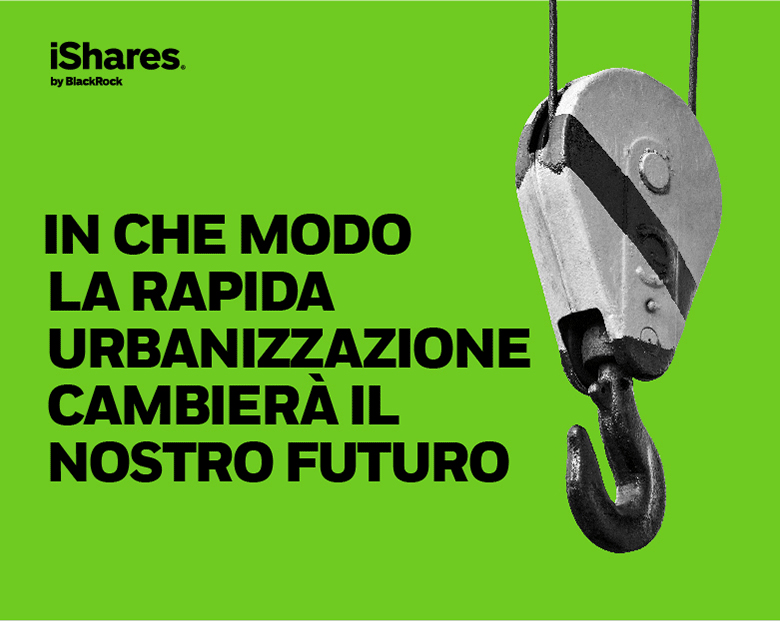 iShares.
by BlackRock

IN CHE MODO LA RAPIDA URBANIZZAZIONE CAMBIERÀ IL NOSTRO FUTURO